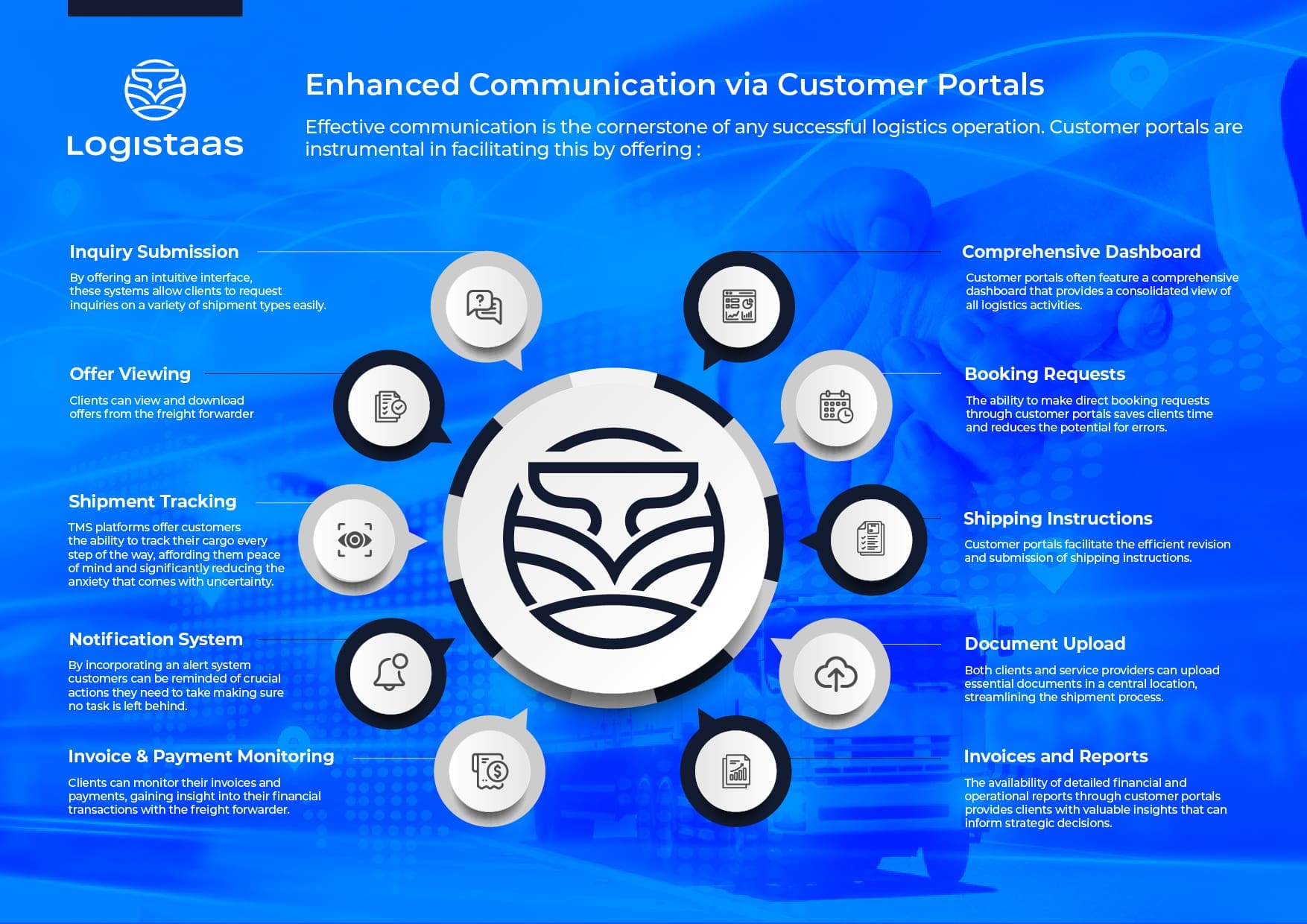 Logistaas

Enhanced Communication via Customer Portals

Effective communication is the cornerstone of any successful logistics operation. Customer portals are instrumental in facilitating this by offering :

Inquiry Submission

By offering an intuitive interface, these systems allow clients to request inquiries on a variety of shipment types easily.

Offer Viewing

Clients can view and download offers from the freight forwarder

Shipment Tracking

TMS platforms offer customers the ability to track their cargo every step of the way, affording them peace of mind and significantly reducing the anxiety that comes with uncertainty.

Notification System

By incorporating an alert system customers can be reminded of crucial actions they need to take making sure no task is left behind.

Invoice & Payment Monitoring

Clients can monitor their invoices and payments, gaining insight into their financial transactions with the freight forwarder.

Comprehensive Dashboard

Customer portals often feature a comprehensive dashboard that provides a consolidated view of all logistics activities.

Booking Requests

The ability to make direct booking requests through customer portals saves clients time and reduces the potential for errors.

Shipping Instructions

Customer portals facilitate the efficient revision and submission of shipping instructions.

Document Upload

Both clients and service providers can upload essential documents in a central location, streamlining the shipment process.

Invoices and Reports

The availability of detailed financial and operational reports through customer portals provides clients with valuable insights that can inform strategic decisions.